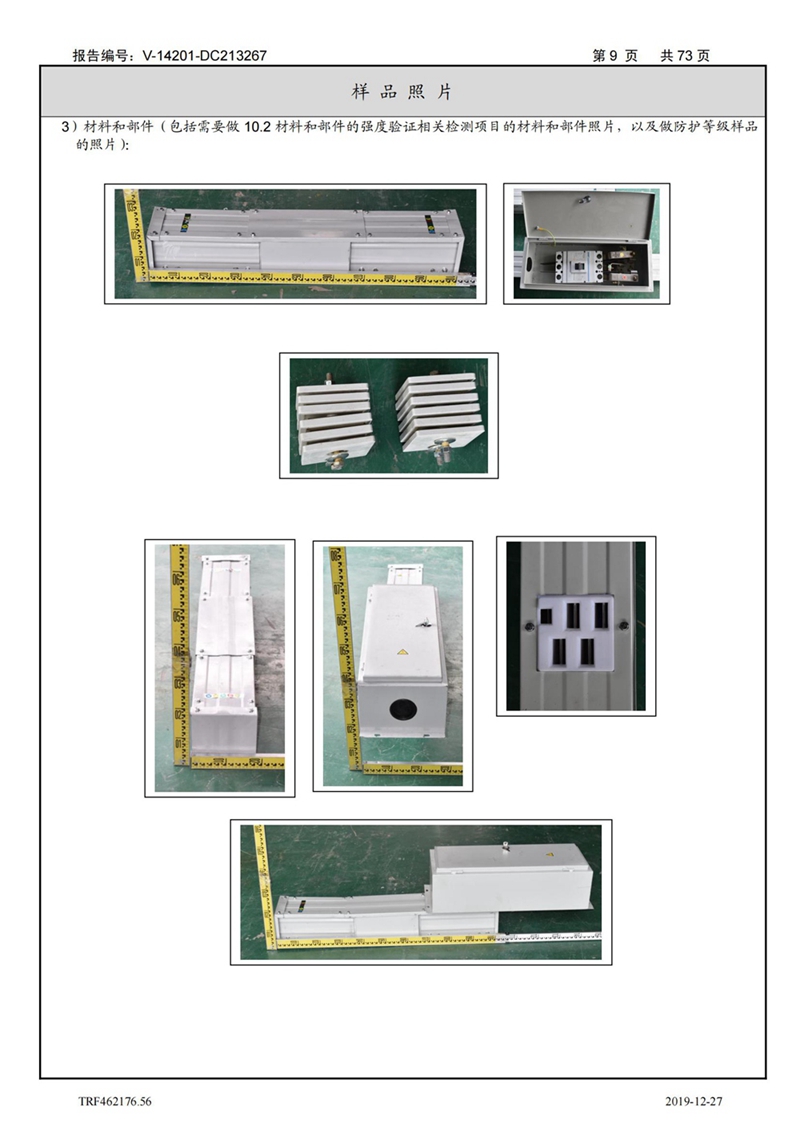 报告编号：V-14201-DC213267

第 9 页　共 73 页

样 品 照 片

3）材料和部件（包括需要做 10.2 材料和部件的强度验证相关检测项目的材料和部件照片，以及做防护等级样品的照片）:

TRF462176.56

2019-12-27